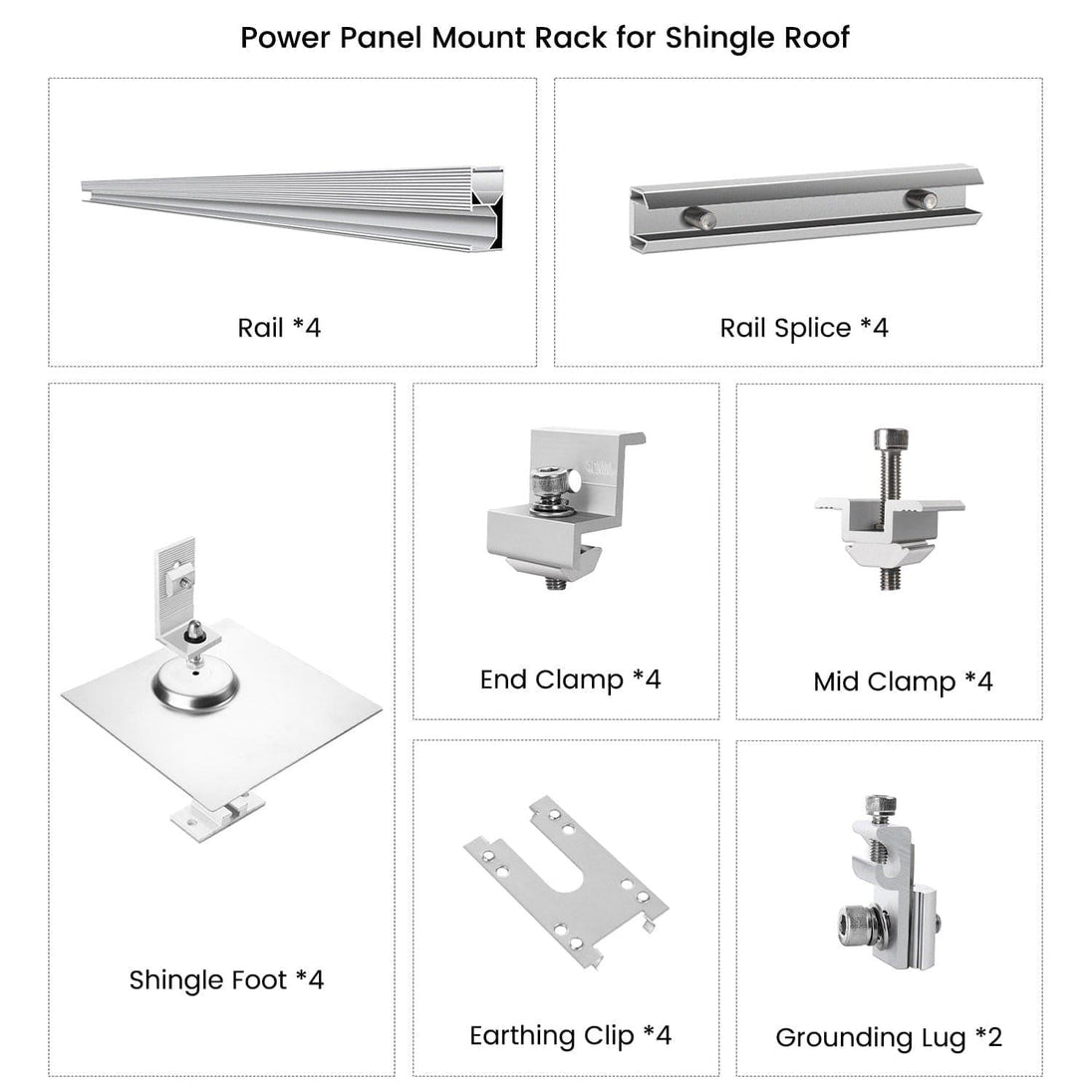 Power Panel Mount Rack for Shingle Roof

Rail *4

Rail Splice *4

Shingle Foot *4

End Clamp *4

Mid Clamp *4

Earthing Clip *4

Grounding Lug *2