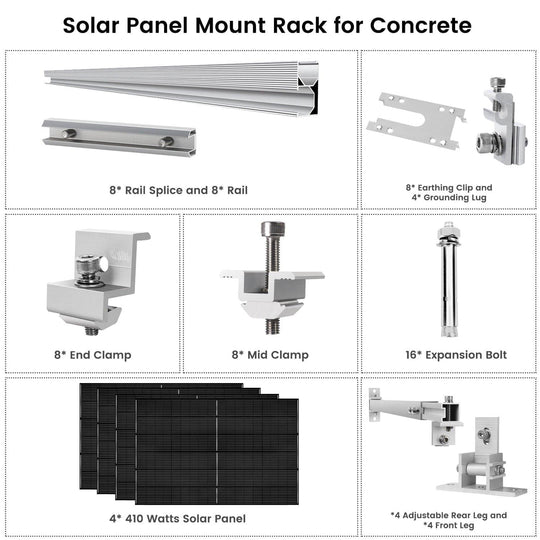 Solar Panel Mount Rack for Concrete

8* Rail Splice and 8* Rail

8* Earthing Clip and 4* Grounding Lug

8* End Clamp

8* Mid Clamp

16* Expansion Bolt

4* 410 Watts Solar Panel

*4 Adjustable Rear Leg and *4 Front Leg